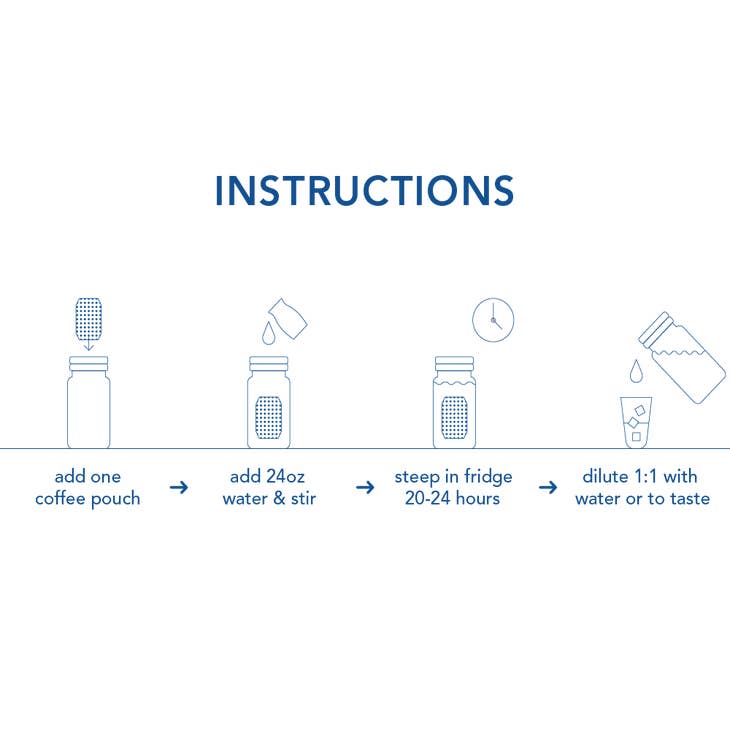 INSTRUCTIONS

add one coffee pouch → add 24oz water & stir → steep in fridge 20-24 hours → dilute 1:1 with water or to taste