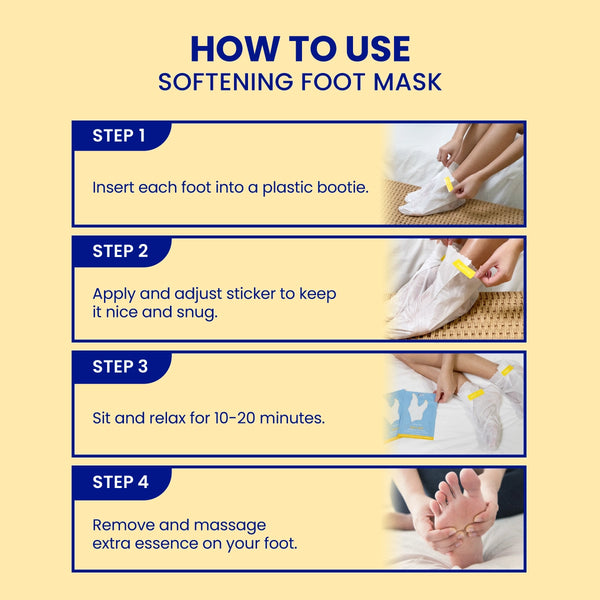 HOW TO USE
SOFTENING FOOT MASK

STEP 1

Insert each foot into a plastic bootie.

STEP 2

Apply and adjust sticker to keep it nice and snug.

STEP 3

Sit and relax for 10-20 minutes.

STEP 4

Remove and massage extra essence on your foot.